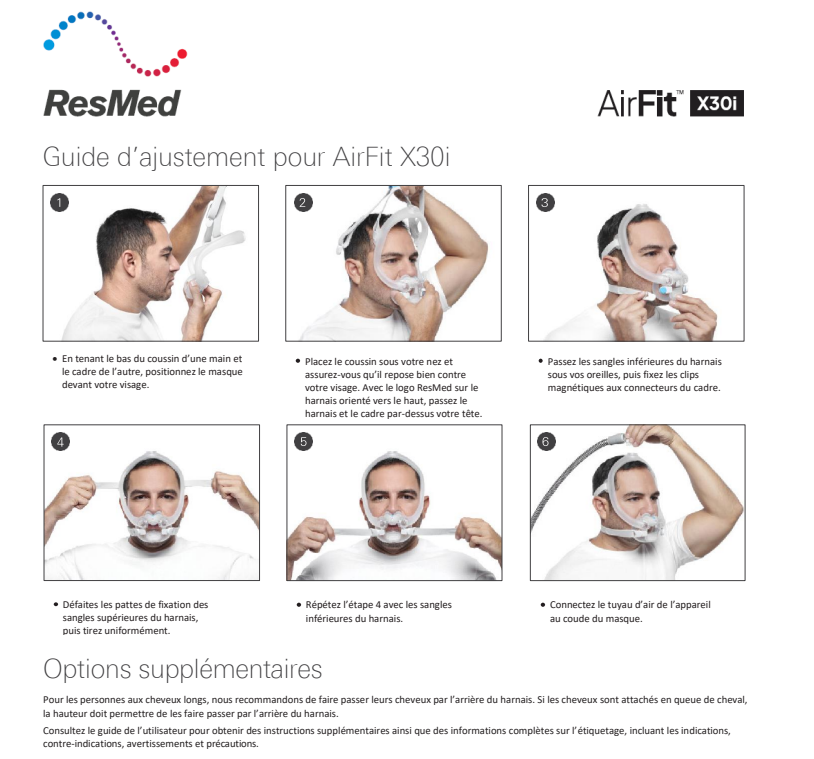 ResMed

AirFit™ X30i

Guide d'ajustement pour AirFit X30i

1

• En tenant le bas du coussin d'une main et le cadre de l'autre, positionnez le masque devant votre visage.

2

• Placez le coussin sous votre nez et assurez-vous qu'il repose bien contre votre visage. Avec le logo ResMed sur le harnais orienté vers le haut, passez le harnais et le cadre par-dessus votre tête.

3

• Passez les sangles inférieures du harnais sous vos oreilles, puis fixez les clips magnétiques aux connecteurs du cadre.

4

• Défaites les pattes de fixation des sangles supérieures du harnais, puis tirez uniformément.

5

• Répétez l'étape 4 avec les sangles inférieures du harnais.

6

• Connectez le tuyau d'air de l'appareil au coude du masque.

Options supplémentaires

Pour les personnes aux cheveux longs, nous recommandons de faire passer leurs cheveux par l'arrière du harnais. Si les cheveux sont attachés en queue de cheval, la hauteur doit permettre de les faire passer par l'arrière du harnais.

Consultez le guide de l'utilisateur pour obtenir des instructions supplémentaires ainsi que des informations complètes sur l'étiquetage, incluant les indications, contre-indications, avertissements et précautions.